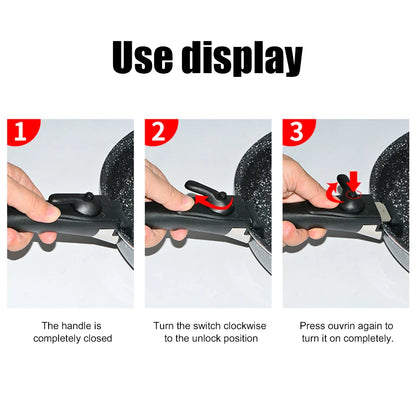 Use display

1

The handle is completely closed

2

Turn the switch clockwise to the unlock position

3

Press ouvrin again to turn it on completely.